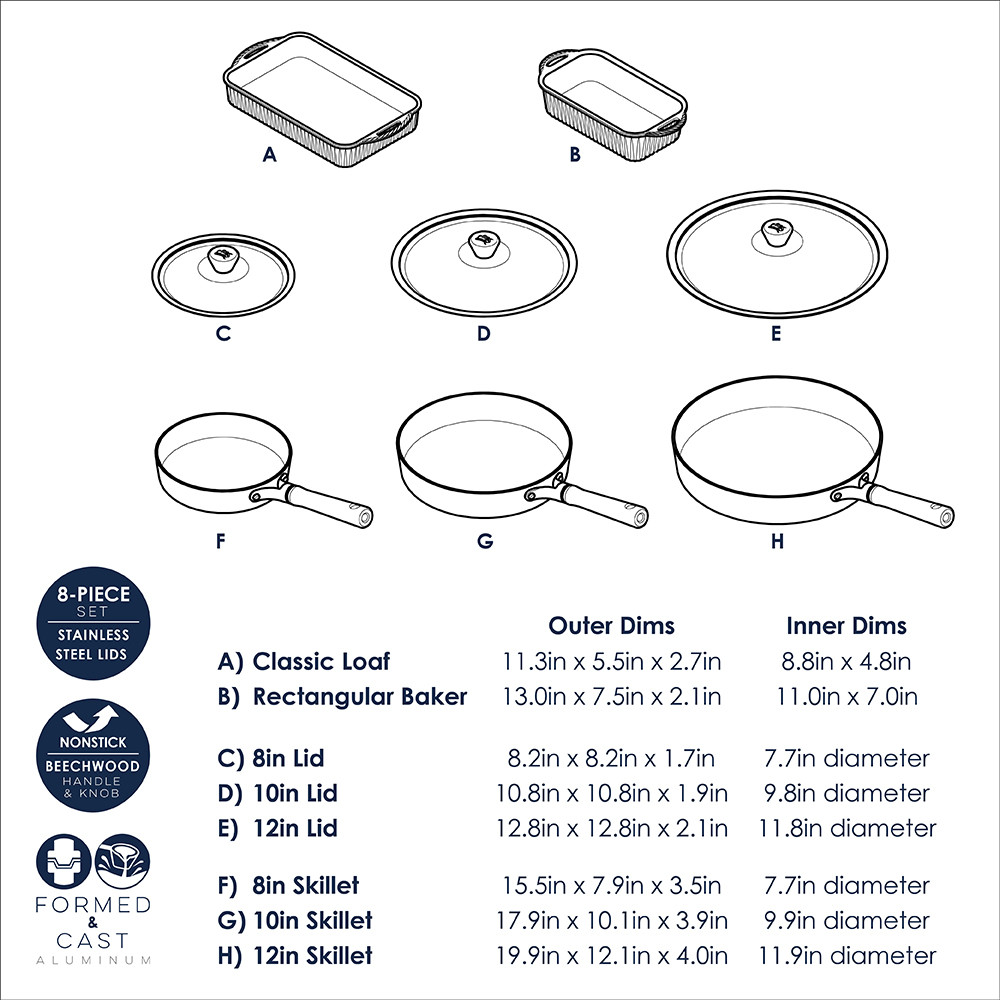 A B

C D E

F G H

8-PIECE SET
STAINLESS STEEL LIDS

NONSTICK
BEECHWOOD HANDLE & KNOB

FORMED & CAST ALUMINUM

| | Outer Dims | Inner Dims |
|---|---|---|
| A) Classic Loaf | 11.3in x 5.5in x 2.7in | 8.8in x 4.8in |
| B) Rectangular Baker | 13.0in x 7.5in x 2.1in | 11.0in x 7.0in |
| C) 8in Lid | 8.2in x 8.2in x 1.7in | 7.7in diameter |
| D) 10in Lid | 10.8in x 10.8in x 1.9in | 9.8in diameter |
| E) 12in Lid | 12.8in x 12.8in x 2.1in | 11.8in diameter |
| F) 8in Skillet | 15.5in x 7.9in x 3.5in | 7.7in diameter |
| G) 10in Skillet | 17.9in x 10.1in x 3.9in | 9.9in diameter |
| H) 12in Skillet | 19.9in x 12.1in x 4.0in | 11.9in diameter |