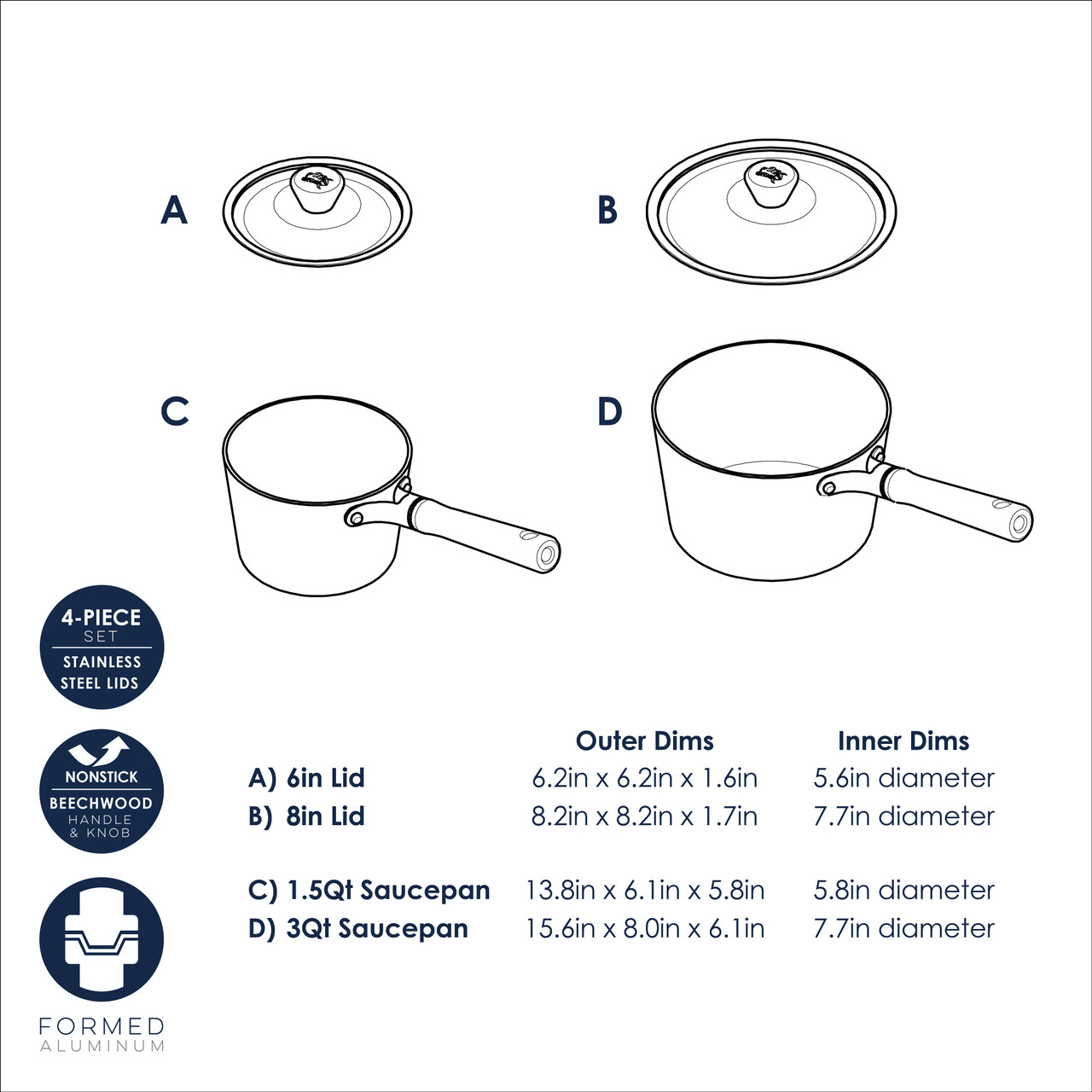 A

B

C

D

4-PIECE
SET
STAINLESS
STEEL LIDS

NONSTICK
BEECHWOOD
HANDLE
& KNOB

FORMED
ALUMINUM

| | Outer Dims | Inner Dims |
|---|---|---|
| A) 6in Lid | 6.2in x 6.2in x 1.6in | 5.6in diameter |
| B) 8in Lid | 8.2in x 8.2in x 1.7in | 7.7in diameter |
| C) 1.5Qt Saucepan | 13.8in x 6.1in x 5.8in | 5.8in diameter |
| D) 3Qt Saucepan | 15.6in x 8.0in x 6.1in | 7.7in diameter |