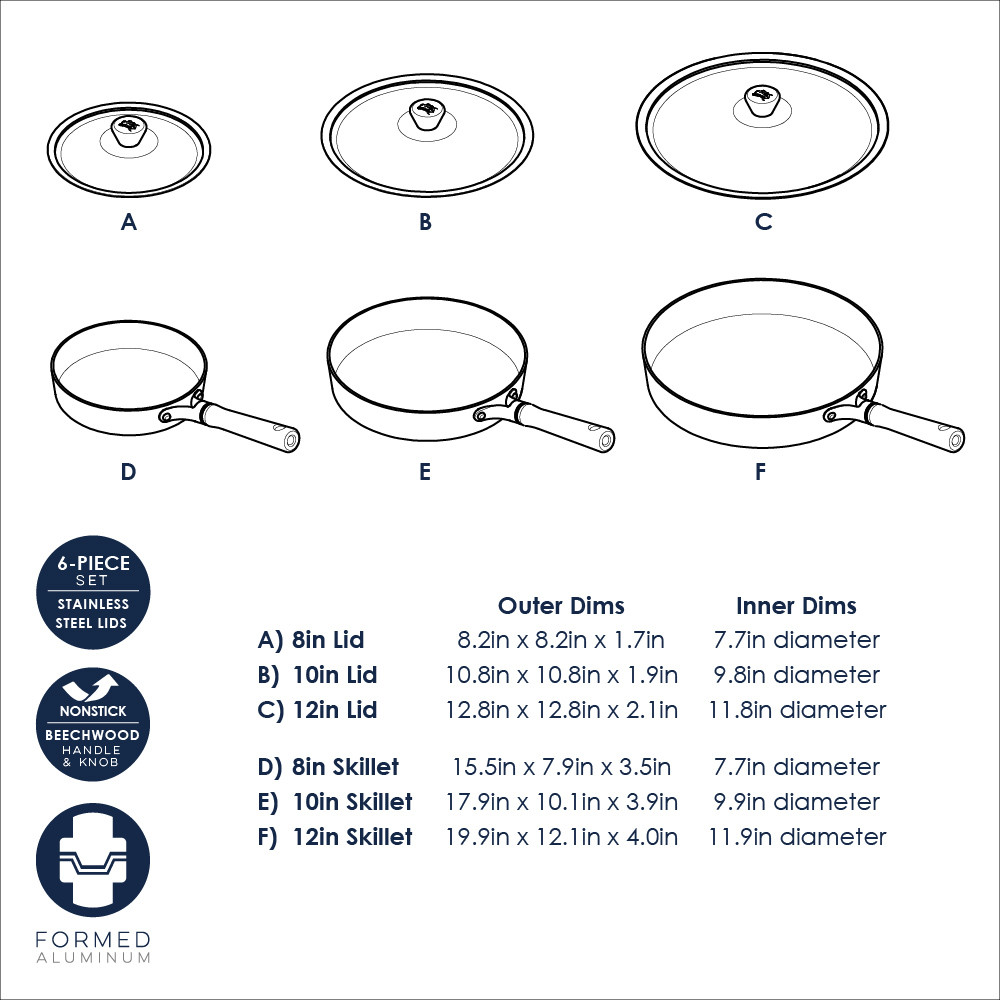 A

B

C

D

E

F

6-PIECE SET
STAINLESS STEEL LIDS

NONSTICK
BEECHWOOD HANDLE & KNOB

FORMED ALUMINUM

| | Outer Dims | Inner Dims |
|---|---|---|
| A) 8in Lid | 8.2in x 8.2in x 1.7in | 7.7in diameter |
| B) 10in Lid | 10.8in x 10.8in x 1.9in | 9.8in diameter |
| C) 12in Lid | 12.8in x 12.8in x 2.1in | 11.8in diameter |
| D) 8in Skillet | 15.5in x 7.9in x 3.5in | 7.7in diameter |
| E) 10in Skillet | 17.9in x 10.1in x 3.9in | 9.9in diameter |
| F) 12in Skillet | 19.9in x 12.1in x 4.0in | 11.9in diameter |